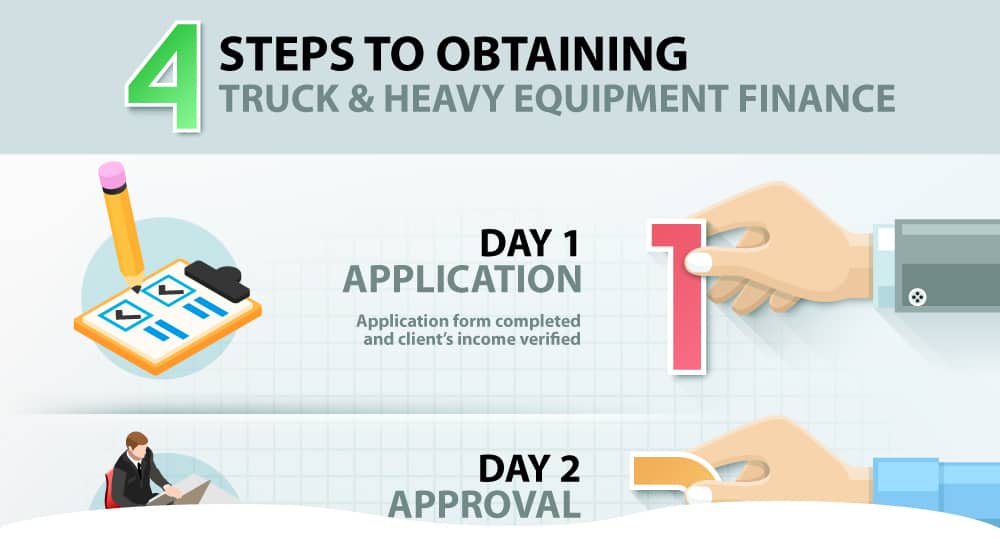 4 STEPS TO OBTAINING
TRUCK & HEAVY EQUIPMENT FINANCE

DAY 1
APPLICATION

Application form completed and client's income verified

1

DAY 2
APPROVAL